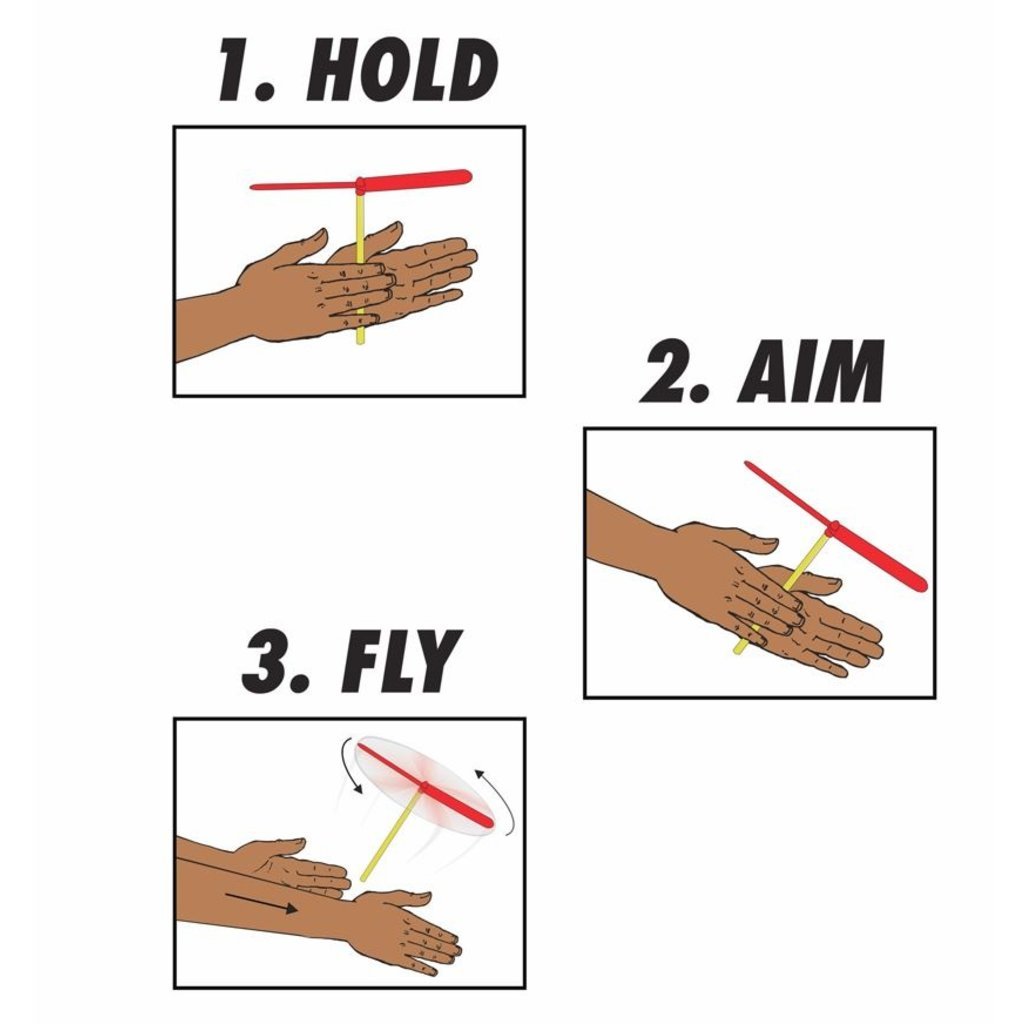 1. HOLD

2. AIM

3. FLY